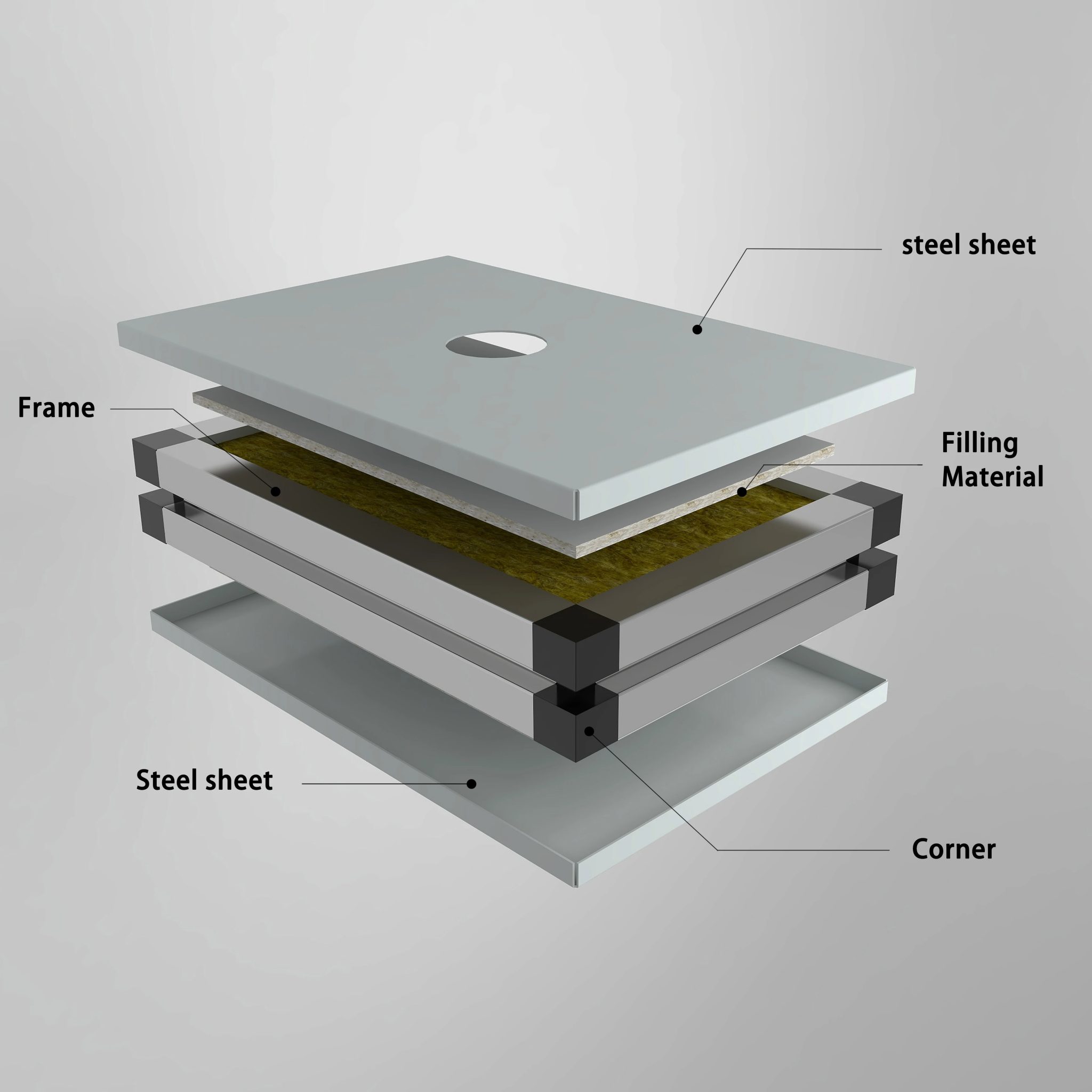 steel sheet

Frame

Filling Material

Steel sheet

Corner